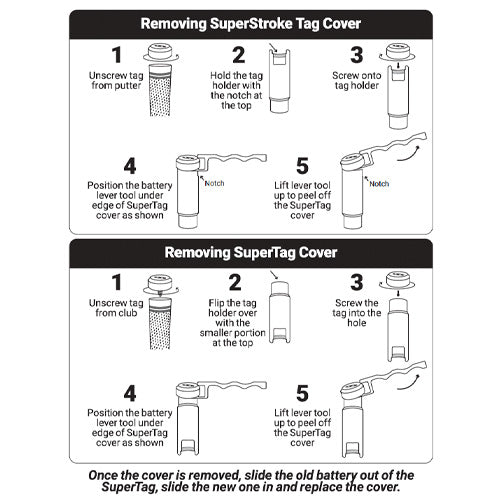 Removing SuperStroke Tag Cover

1
Unscrew tag from putter

2
Hold the tag holder with the notch at the top

3
Screw onto tag holder

4
Position the battery lever tool under edge of SuperTag cover as shown

Notch

5
Lift lever tool up to peel off the SuperTag cover

Notch

Removing SuperTag Cover

1
Unscrew tag from club

2
Flip the tag holder over with the smaller portion at the top

3
Screw the tag into the hole

4
Position the battery lever tool under edge of SuperTag cover as shown

5
Lift lever tool up to peel off the SuperTag cover

Once the cover is removed, slide the old battery out of the SuperTag, slide the new one in and replace the cover.